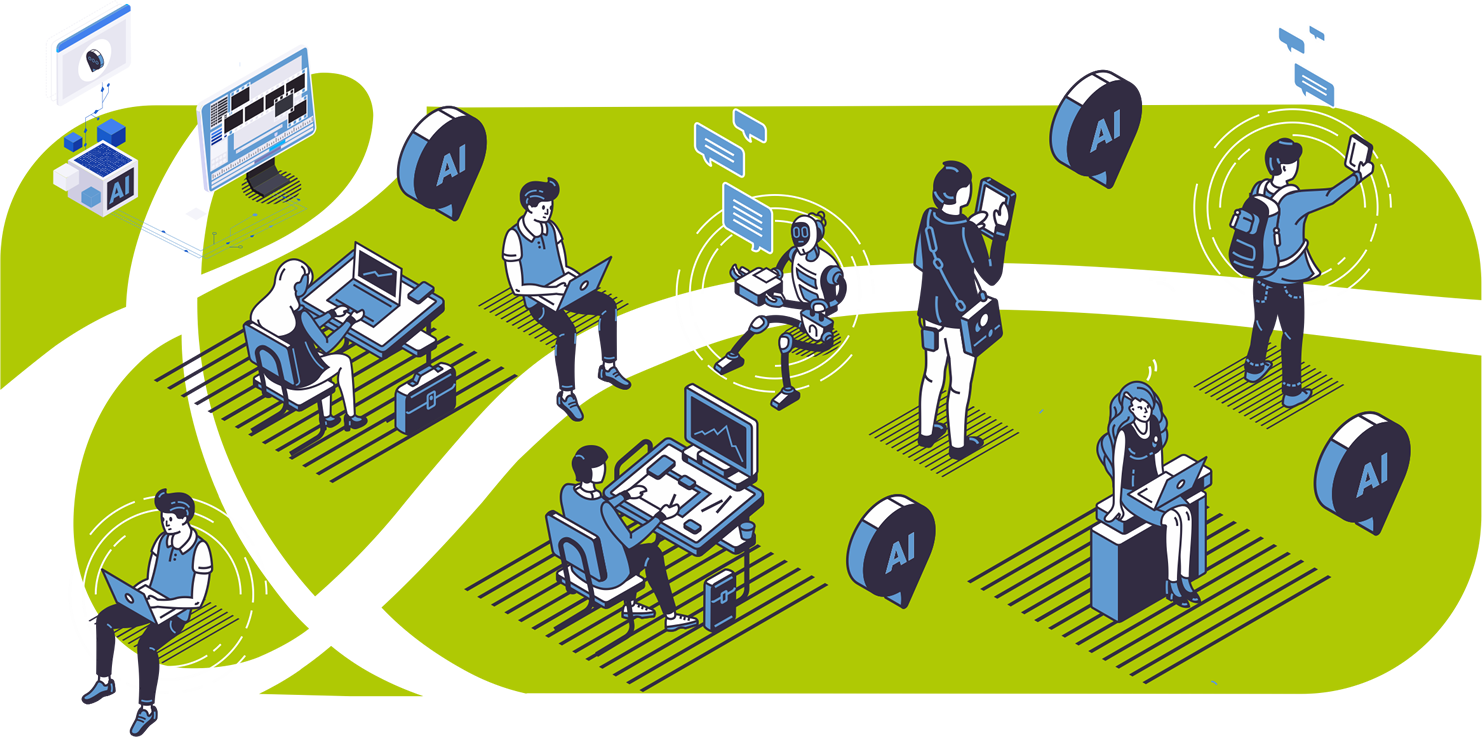 AI

AI

AI

AI

AI